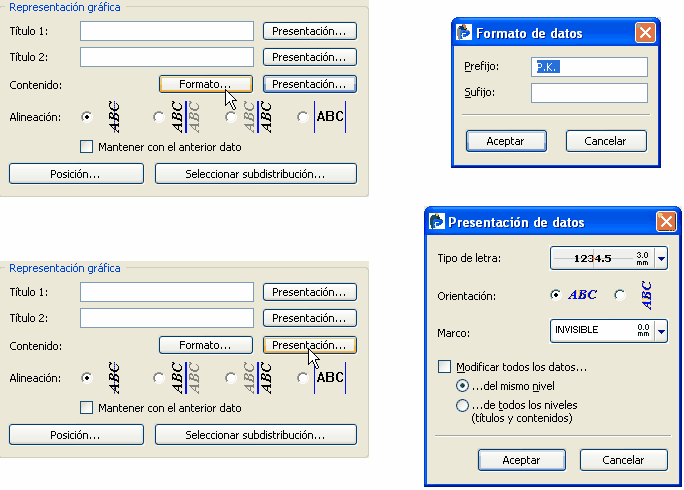 Representación gráfica

Título 1: Presentación...

Título 2: Presentación...

Contenido: Formato... Presentación...

Alineación: ABC ABC ABC ABC ABC ABC

Mantener con el anterior dato

Posición... Seleccionar subdistribución...

Formato de datos

Prefijo: P.K.

Sufijo:

Aceptar Cancelar

Representación gráfica

Título 1: Presentación...

Título 2: Presentación...

Contenido: Formato... Presentación...

Alineación: ABC ABC ABC ABC ABC ABC

Mantener con el anterior dato

Posición... Seleccionar subdistribución...

Presentación de datos

Tipo de letra: 1234.5 3.0 mm

Orientación: ABC ABC

Marco: INVISIBLE 0.0 mm

Modificar todos los datos...

...del mismo nivel

...de todos los niveles (títulos y contenidos)

Aceptar Cancelar